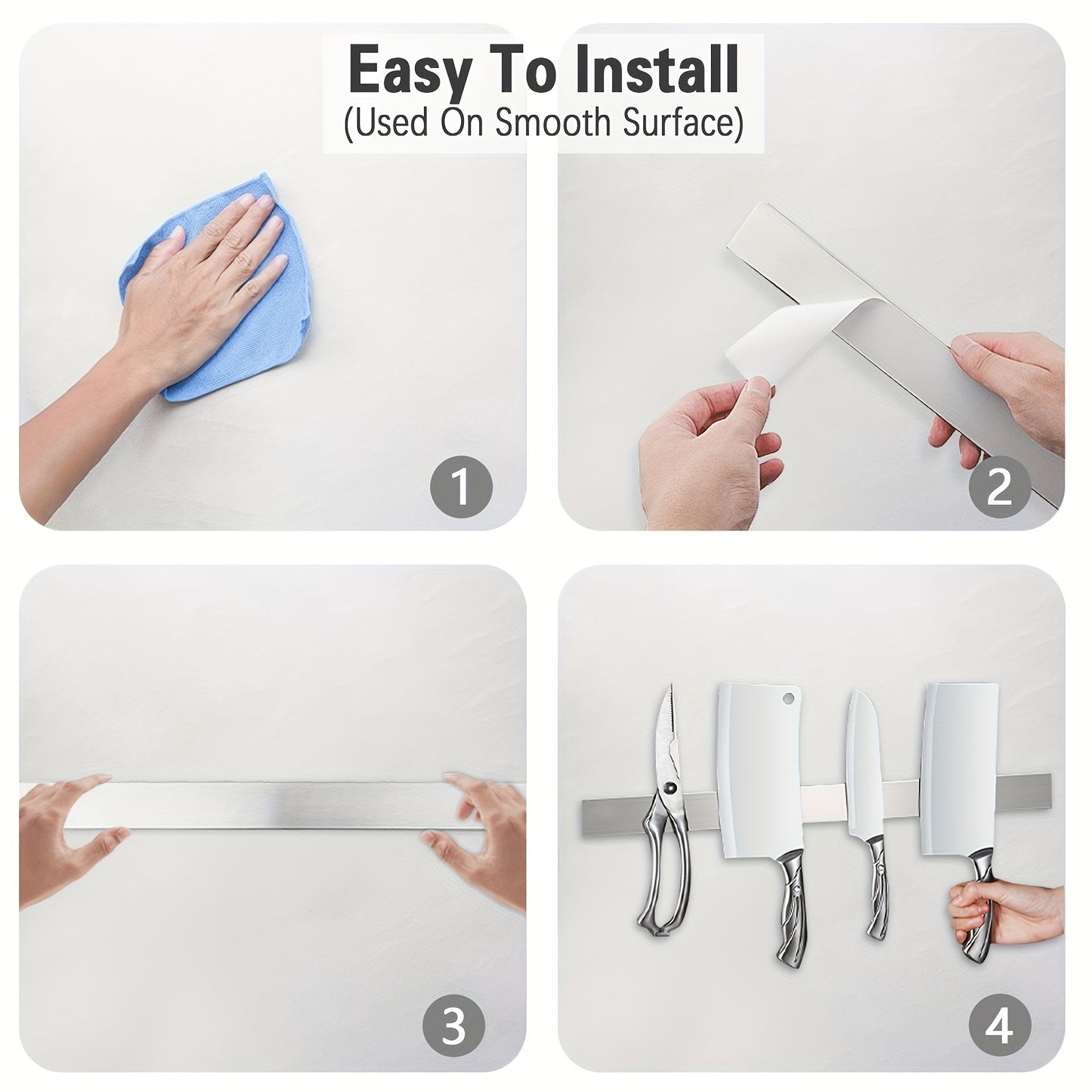 Easy To Install
(Used On Smooth Surface)

1

2

3

4